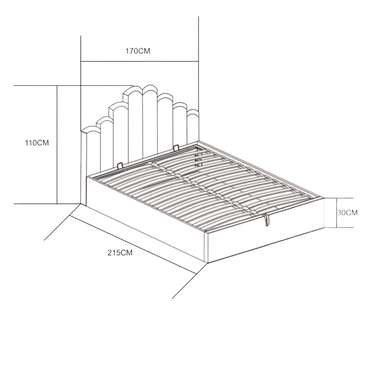 170CM

110CM

30CM

215CM