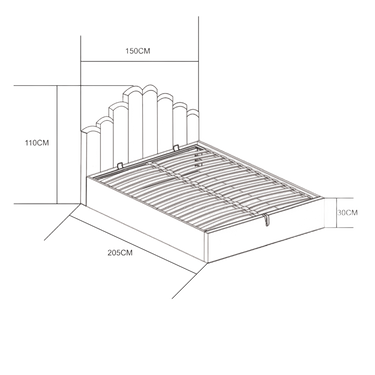 150CM

110CM

30CM

205CM